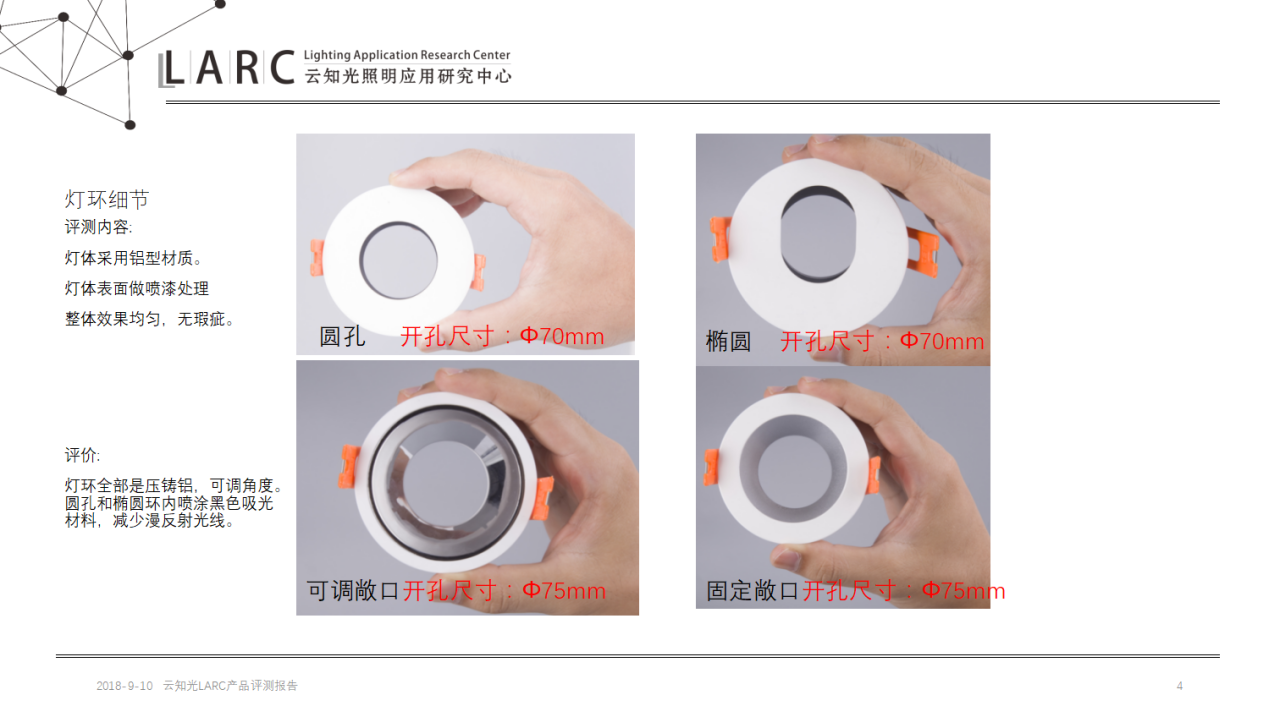 LARC Lighting Application Research Center 云知光照明应用研究中心

灯环细节

评测内容:

灯体采用铝型材质。

灯体表面做喷漆处理

整体效果均匀，无瑕疵。

评价:

灯环全部是压铸铝，可调角度。圆孔和椭圆环内喷涂黑色吸光材料，减少漫反射光线。

圆孔 开孔尺寸：Φ70mm

椭圆 开孔尺寸：Φ70mm

可调敞口 开孔尺寸：Φ75mm

固定敞口 开孔尺寸：Φ75mm

2018-9-10 云知光LARC产品评测报告

4